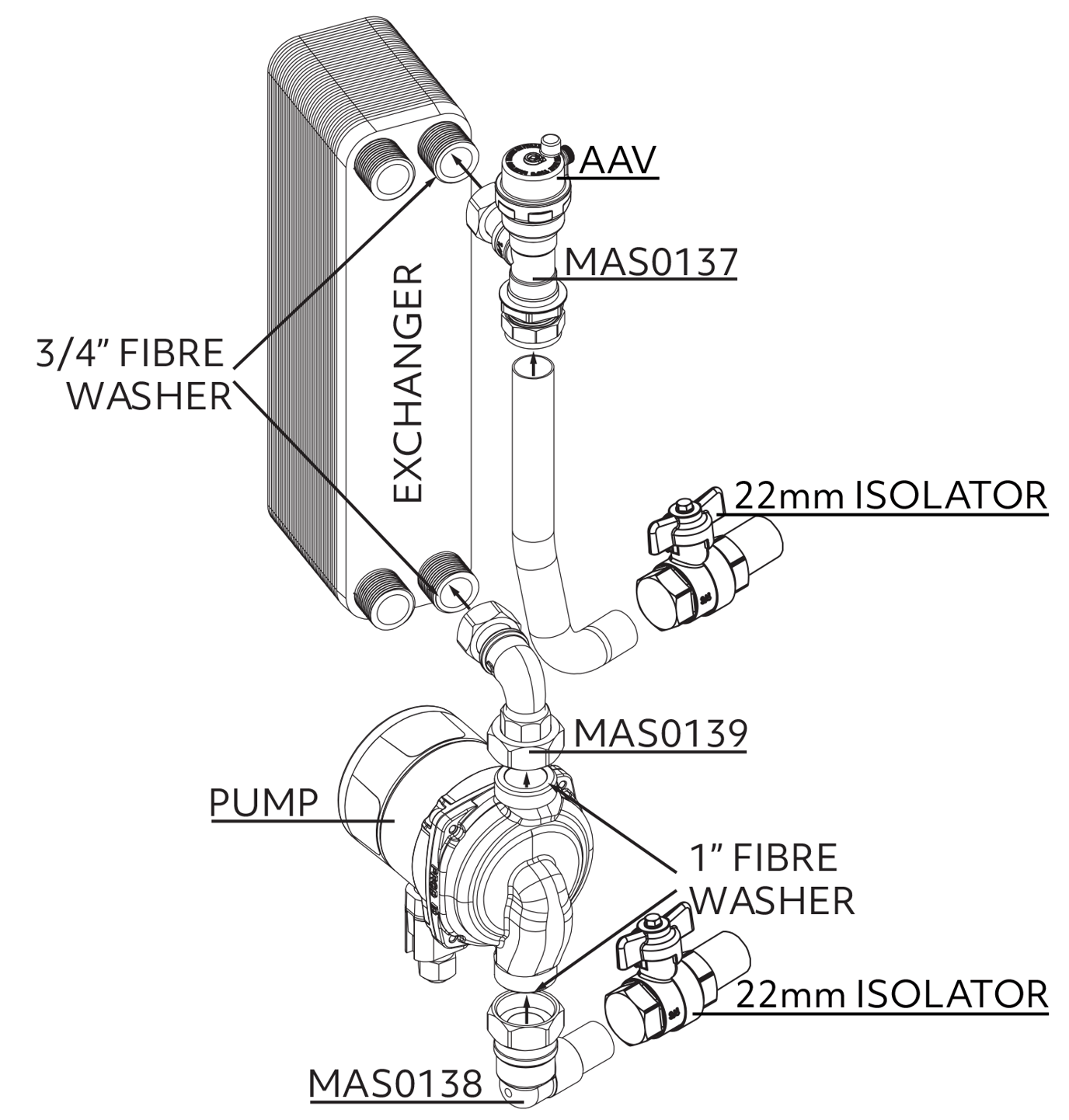 AAV

MAS0137

3/4” FIBRE WASHER

EXCHANGER

22mm ISOLATOR

MAS0139

PUMP

1” FIBRE WASHER

22mm ISOLATOR

MAS0138