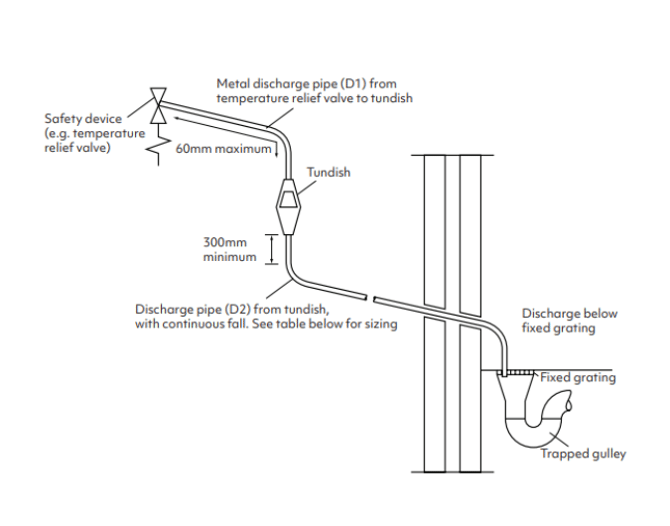 Metal discharge pipe (D1) from temperature relief valve to tundish

Safety device (e.g. temperature relief valve)

60mm maximum

Tundish

300mm minimum

Discharge pipe (D2) from tundish, with continuous fall. See table below for sizing

Discharge below fixed grating

Fixed grating

Trapped gulley