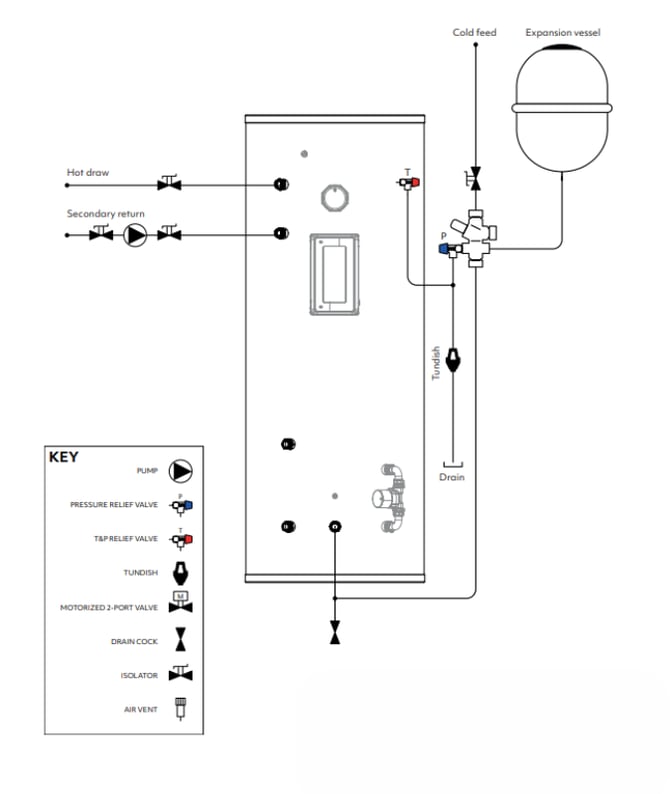 Cold feed

Expansion vessel

Hot draw

Secondary return

T

P

Tundish

Drain

KEY

PUMP

PRESSURE RELIEF VALVE

P

T&P RELIEF VALVE

T

TUNDISH

MOTORIZED 2-PORT VALVE

M

DRAIN COCK

ISOLATOR

AIR VENT