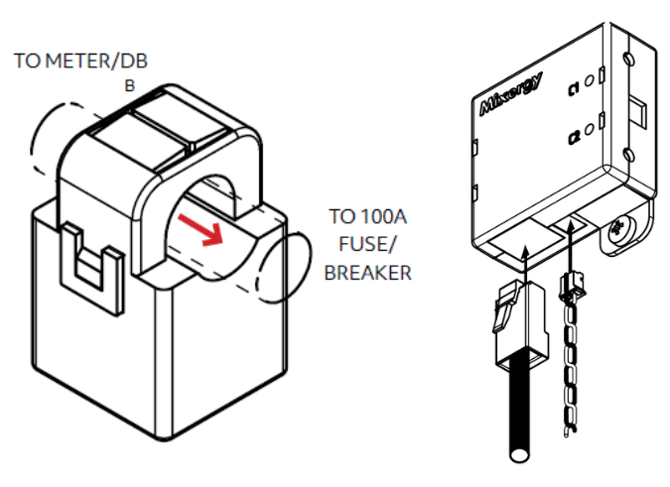 TO METER/DB
B

TO 100A
FUSE/
BREAKER

Mixergy
C1
C2